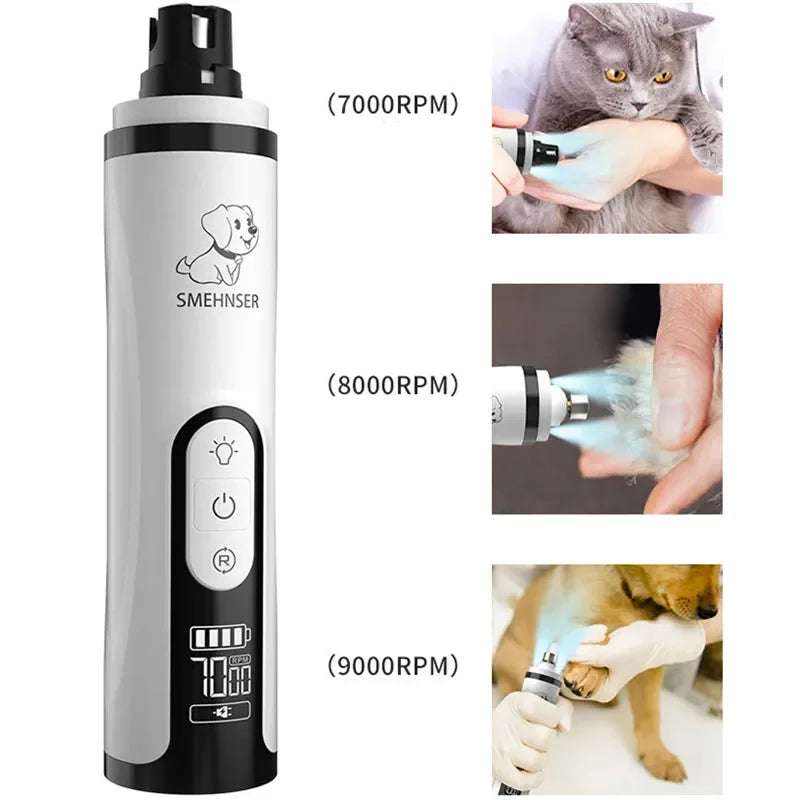 SMEHNSER

R

RPM
7000

(7000RPM)

(8000RPM)

(9000RPM)