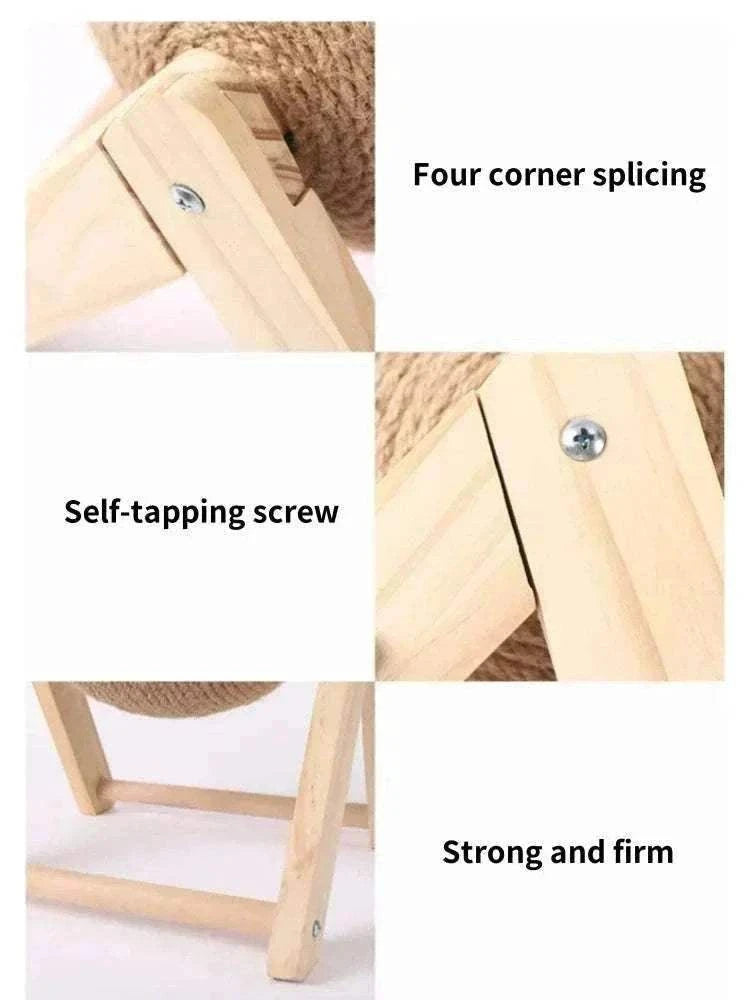 Four corner splicing

Self-tapping screw

Strong and firm