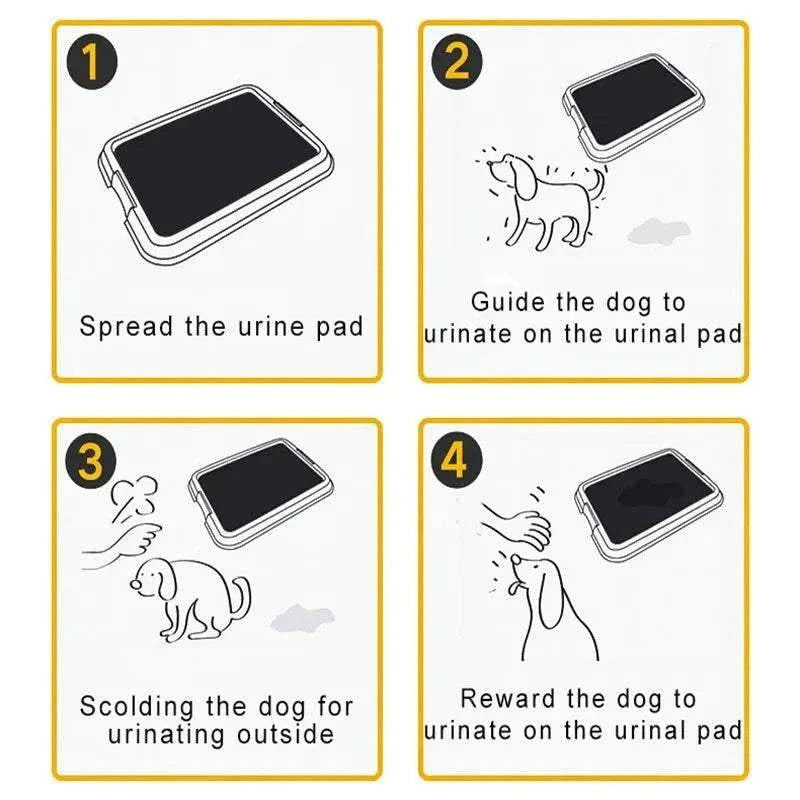 1

Spread the urine pad

2

Guide the dog to urinate on the urinal pad

3

Scolding the dog for urinating outside

4

Reward the dog to urinate on the urinal pad