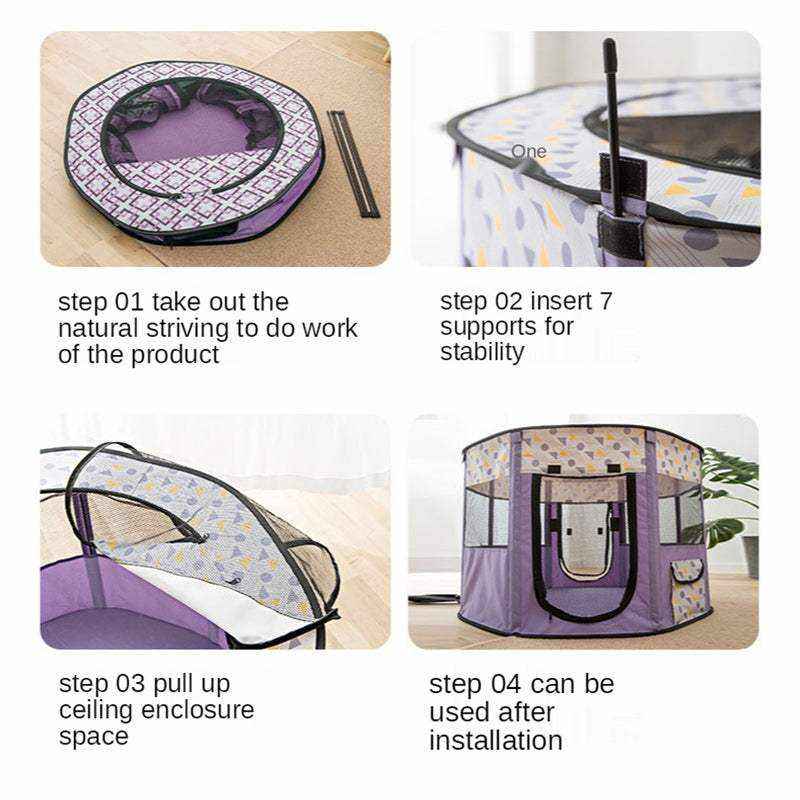 step 01 take out the natural striving to do work of the product

One

step 02 insert 7 supports for stability

step 03 pull up ceiling enclosure space

step 04 can be used after installation