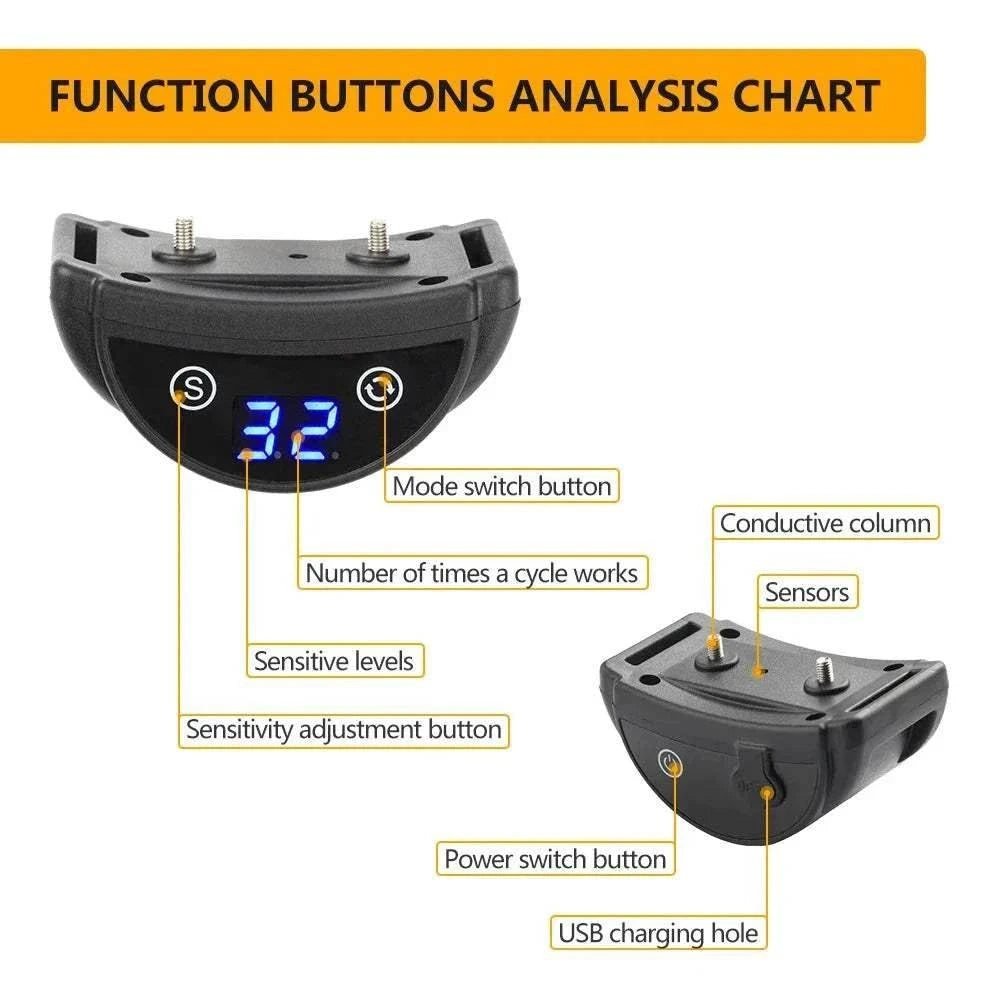 FUNCTION BUTTONS ANALYSIS CHART

S

3.2

Mode switch button

Number of times a cycle works

Sensitive levels

Sensitivity adjustment button

Conductive column

Sensors

Power switch button

USB charging hole