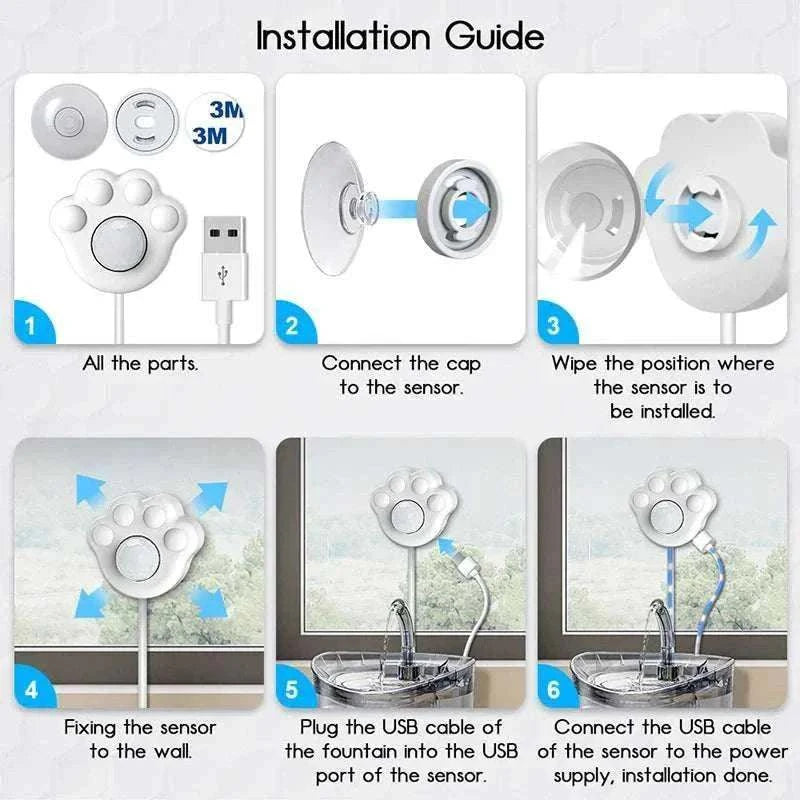 Installation Guide

3M
3M

1
All the parts.

2
Connect the cap to the sensor.

3
Wipe the position where the sensor is to be installed.

4
Fixing the sensor to the wall.

5
Plug the USB cable of the fountain into the USB port of the sensor.

6
Connect the USB cable of the sensor to the power supply, installation done.