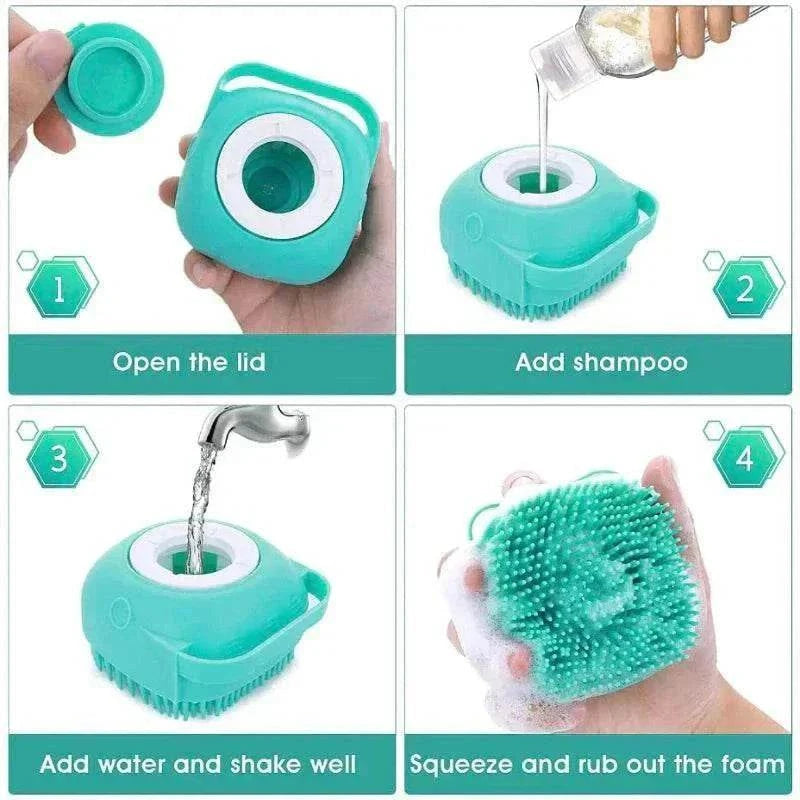 1

Open the lid

2

Add shampoo

3

Add water and shake well

4

Squeeze and rub out the foam