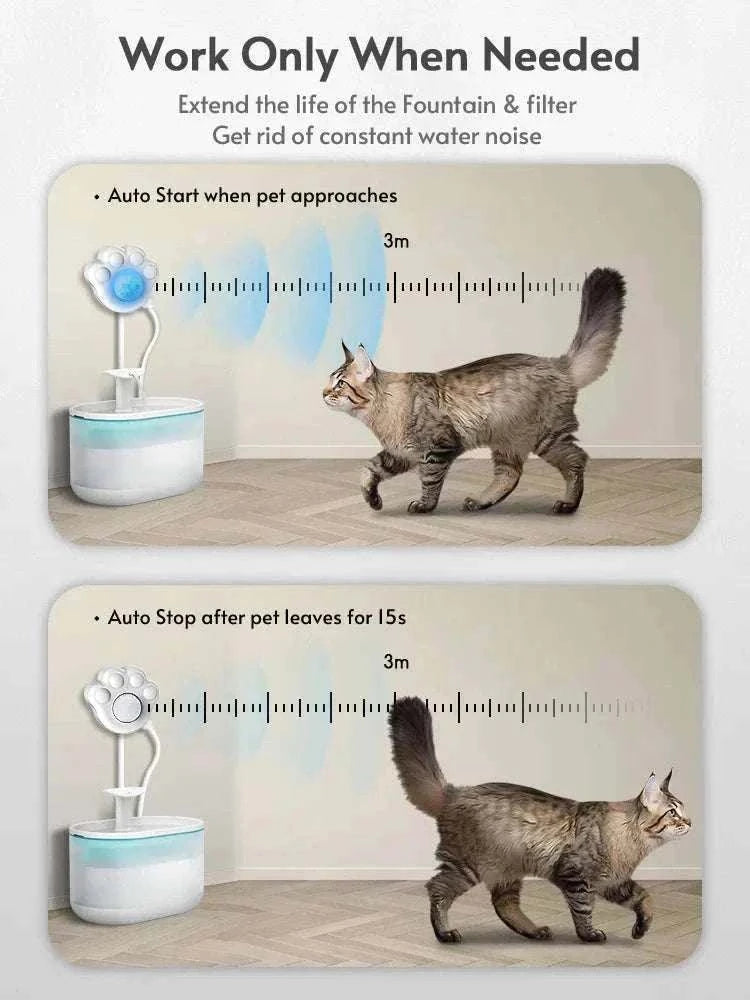 Work Only When Needed

Extend the life of the Fountain & filter
Get rid of constant water noise

• Auto Start when pet approaches

3m

• Auto Stop after pet leaves for 15s

3m