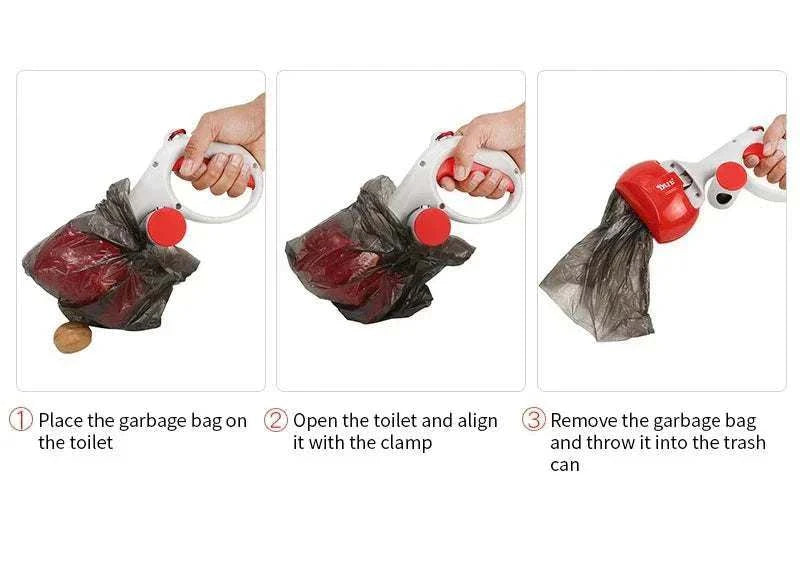 ① Place the garbage bag on the toilet

② Open the toilet and align it with the clamp

③ Remove the garbage bag and throw it into the trash can