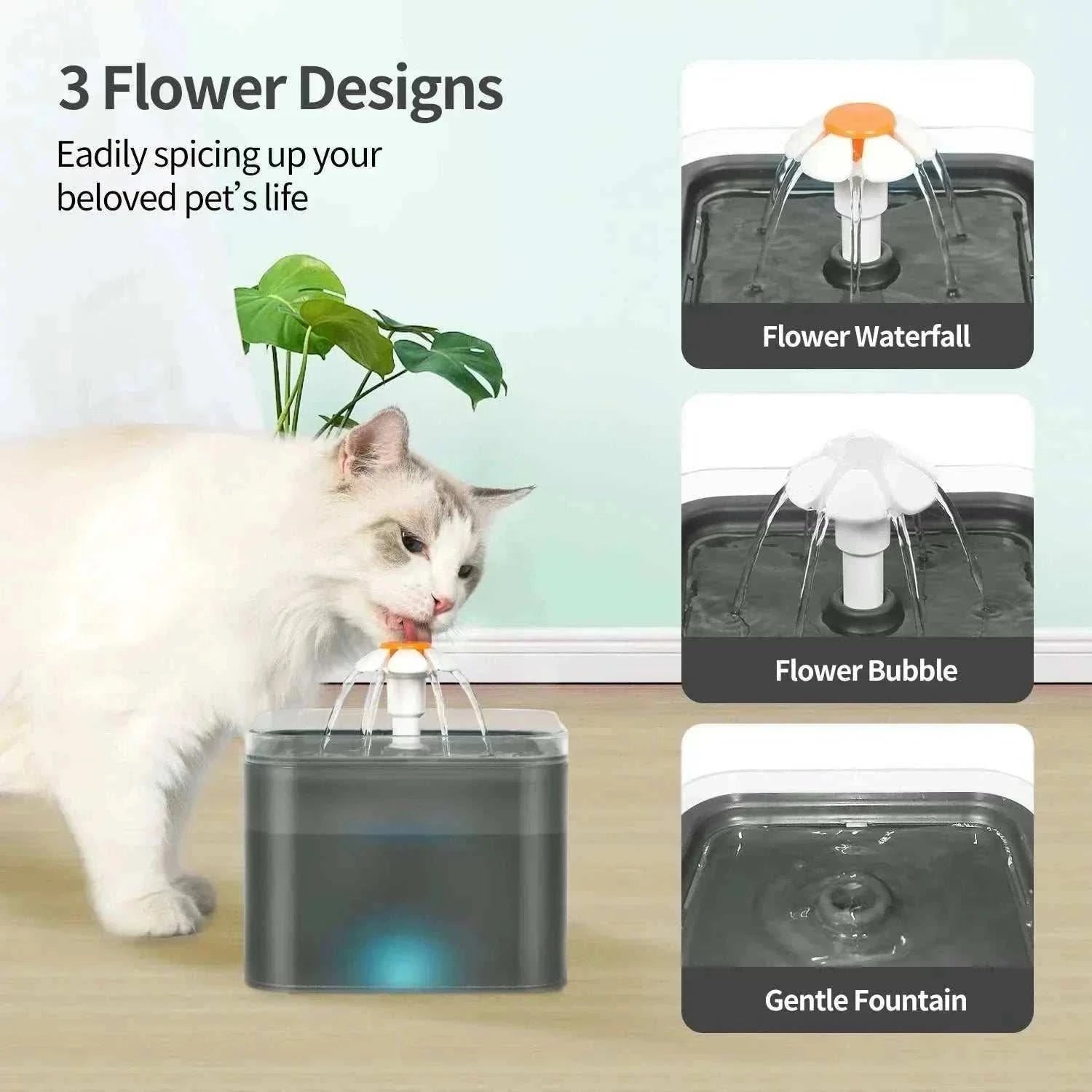 3 Flower Designs

Eadily spicing up your beloved pet's life

Flower Waterfall

Flower Bubble

Gentle Fountain