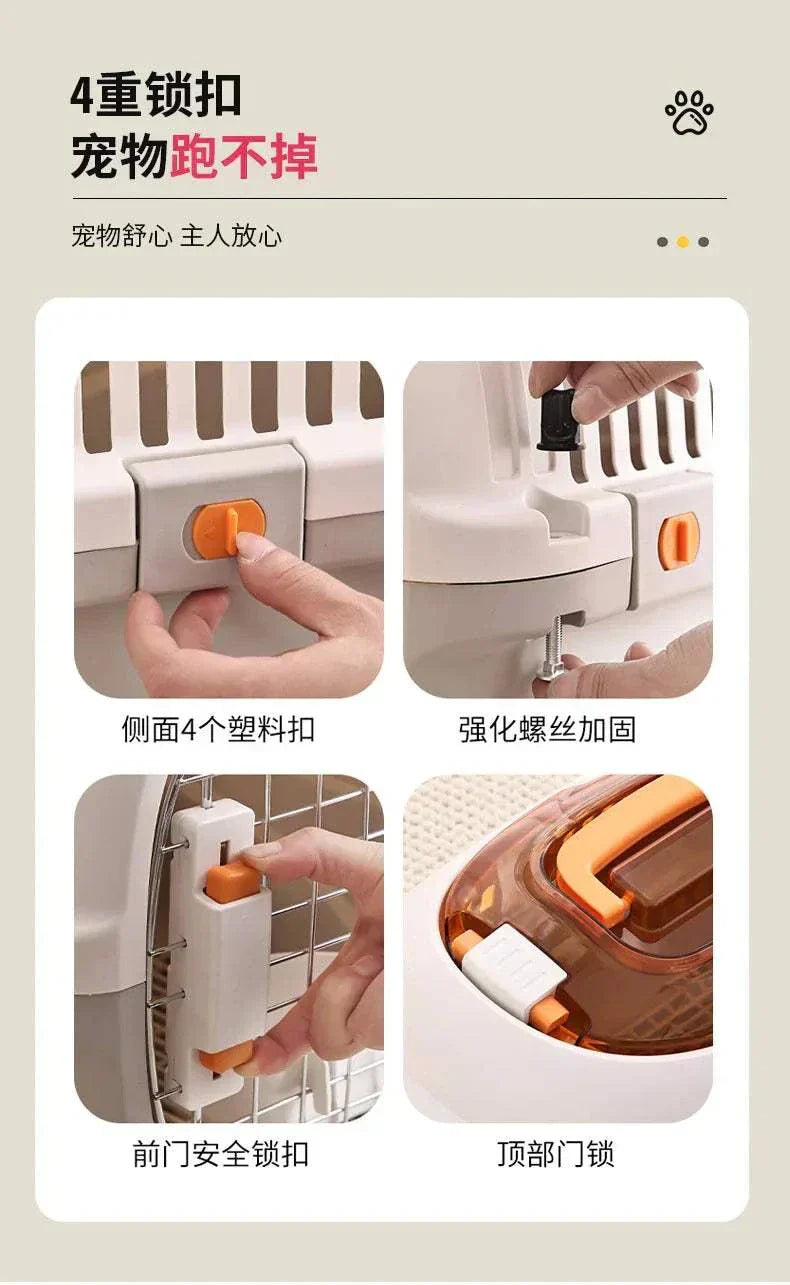 4重锁扣
宠物跑不掉

宠物舒心 主人放心

侧面4个塑料扣

强化螺丝加固

前门安全锁扣

顶部门锁